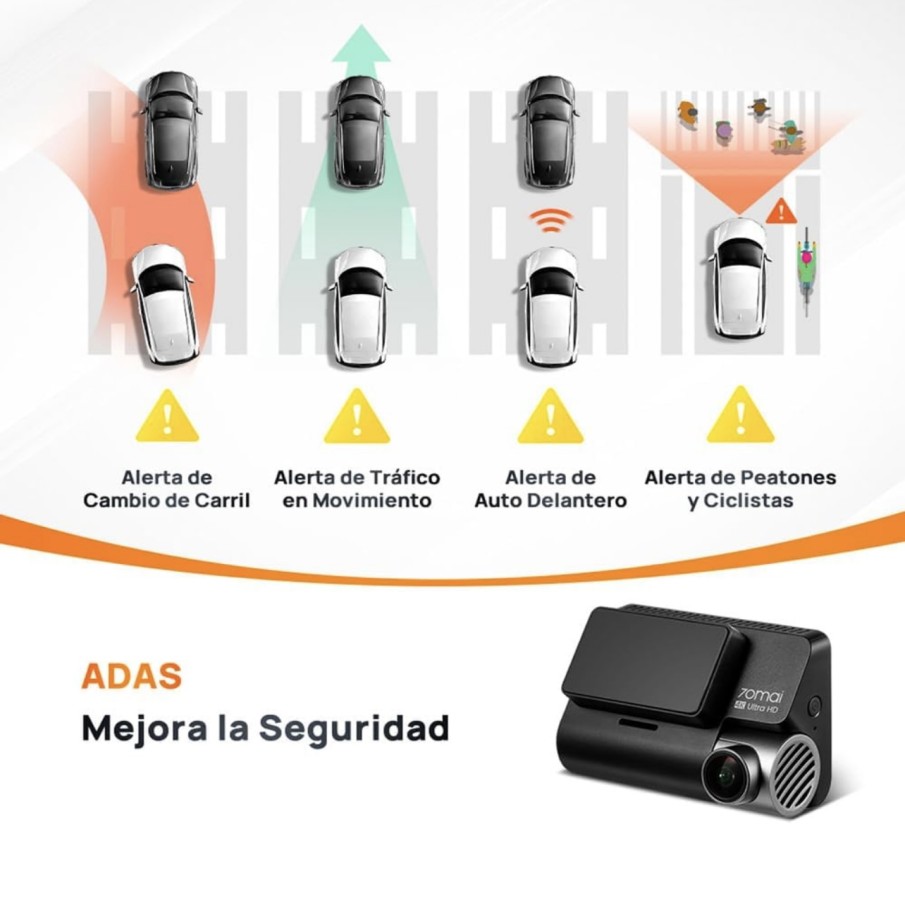 Alerta de Cambio de Carril

Alerta de Tráfico en Movimiento

Alerta de Auto Delantero

Alerta de Peatones y Ciclistas

ADAS

Mejora la Seguridad

70mai

4K Ultra HD